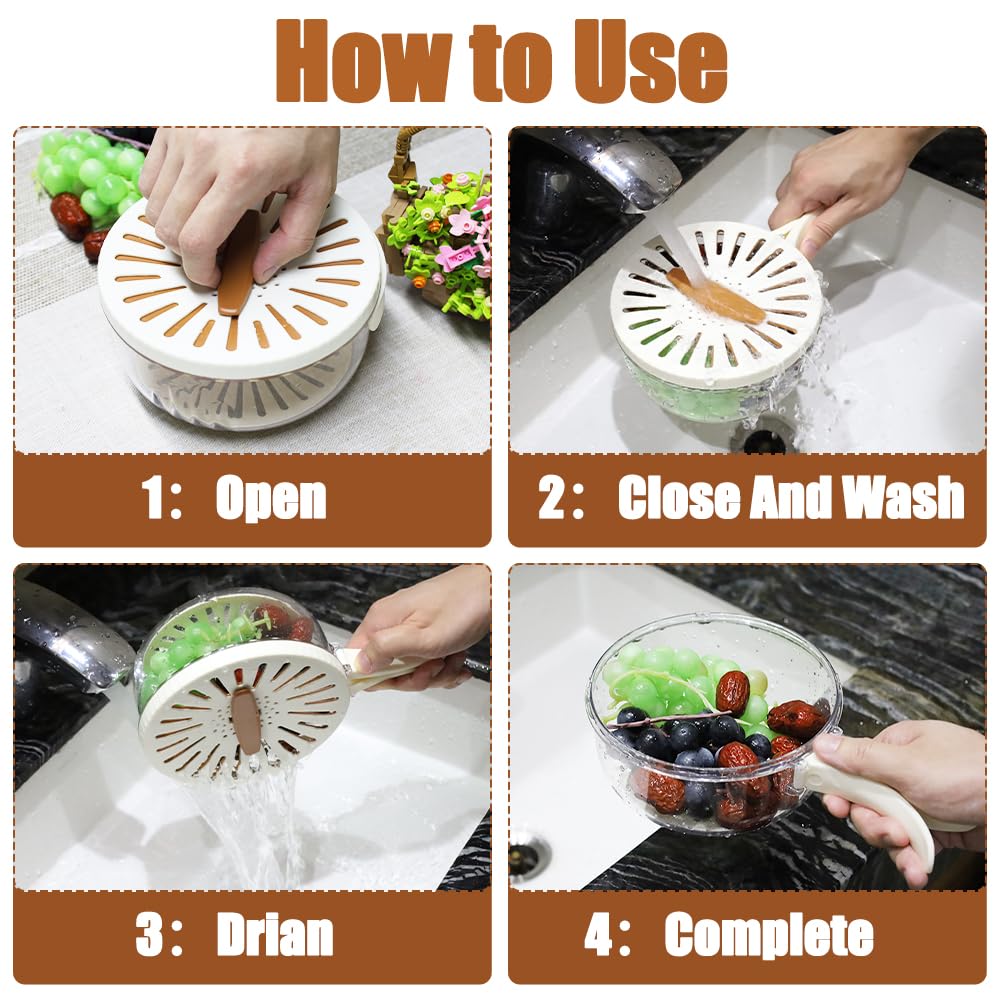 How to Use

1: Open

2: Close And Wash

3: Drian

4: Complete